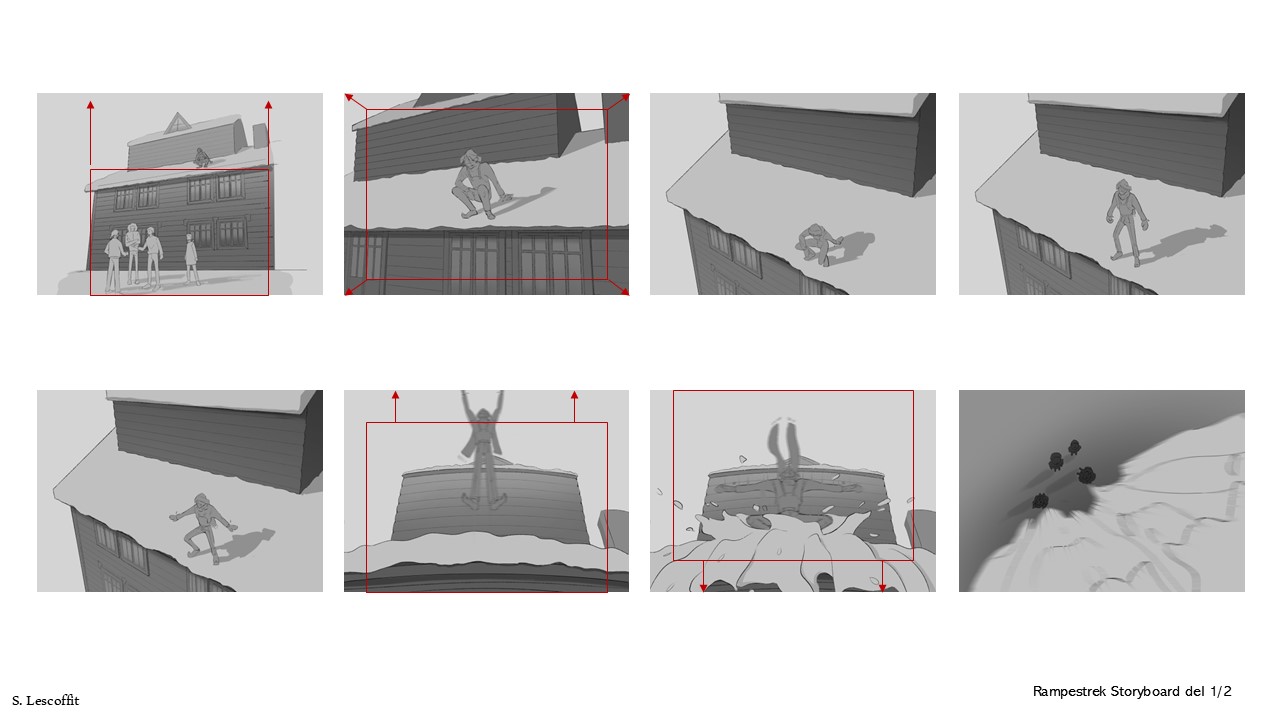 S. Lescoffit

Rampestrek Storyboard del 1/2